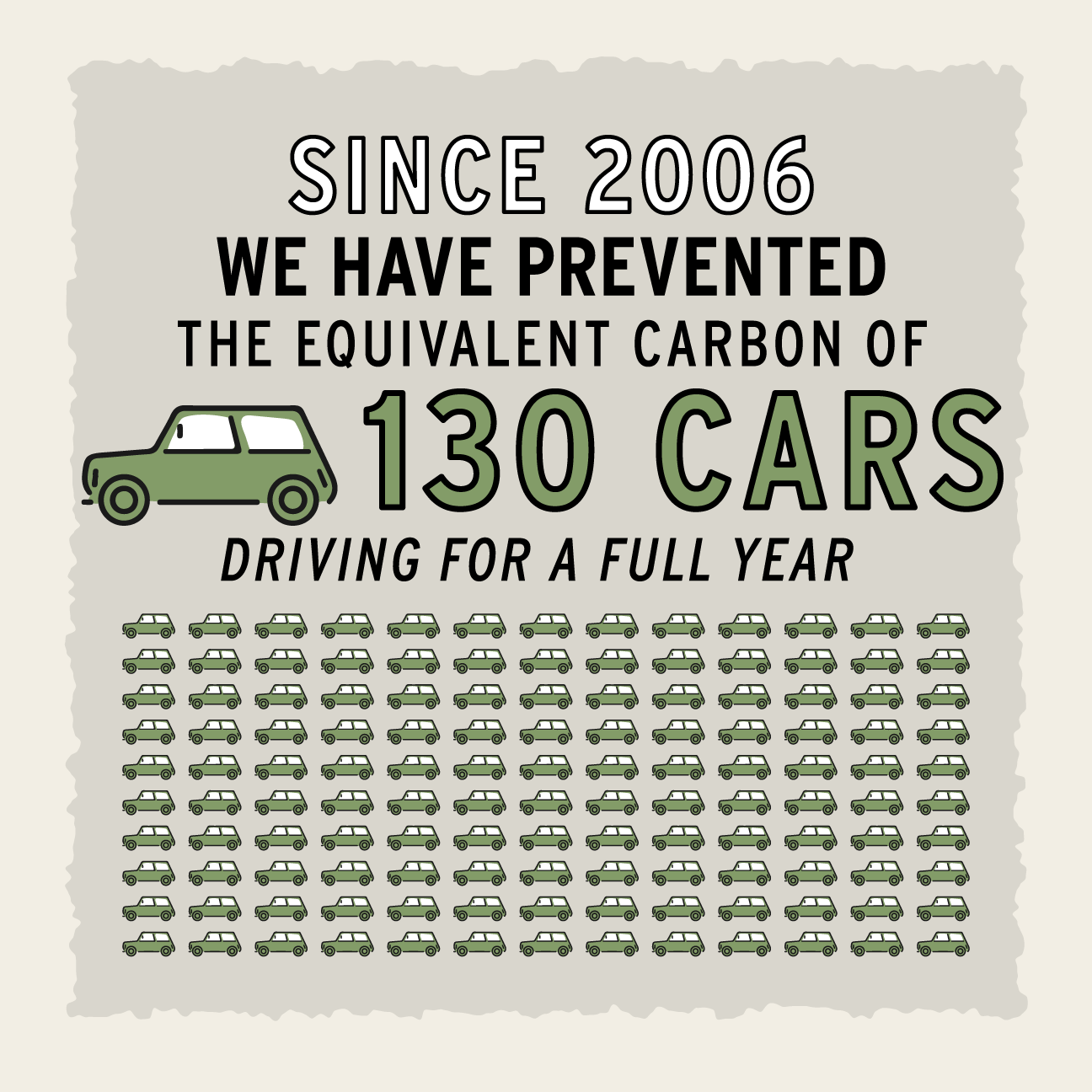 SINCE 2006
WE HAVE PREVENTED
THE EQUIVALENT CARBON OF
130 CARS
DRIVING FOR A FULL YEAR