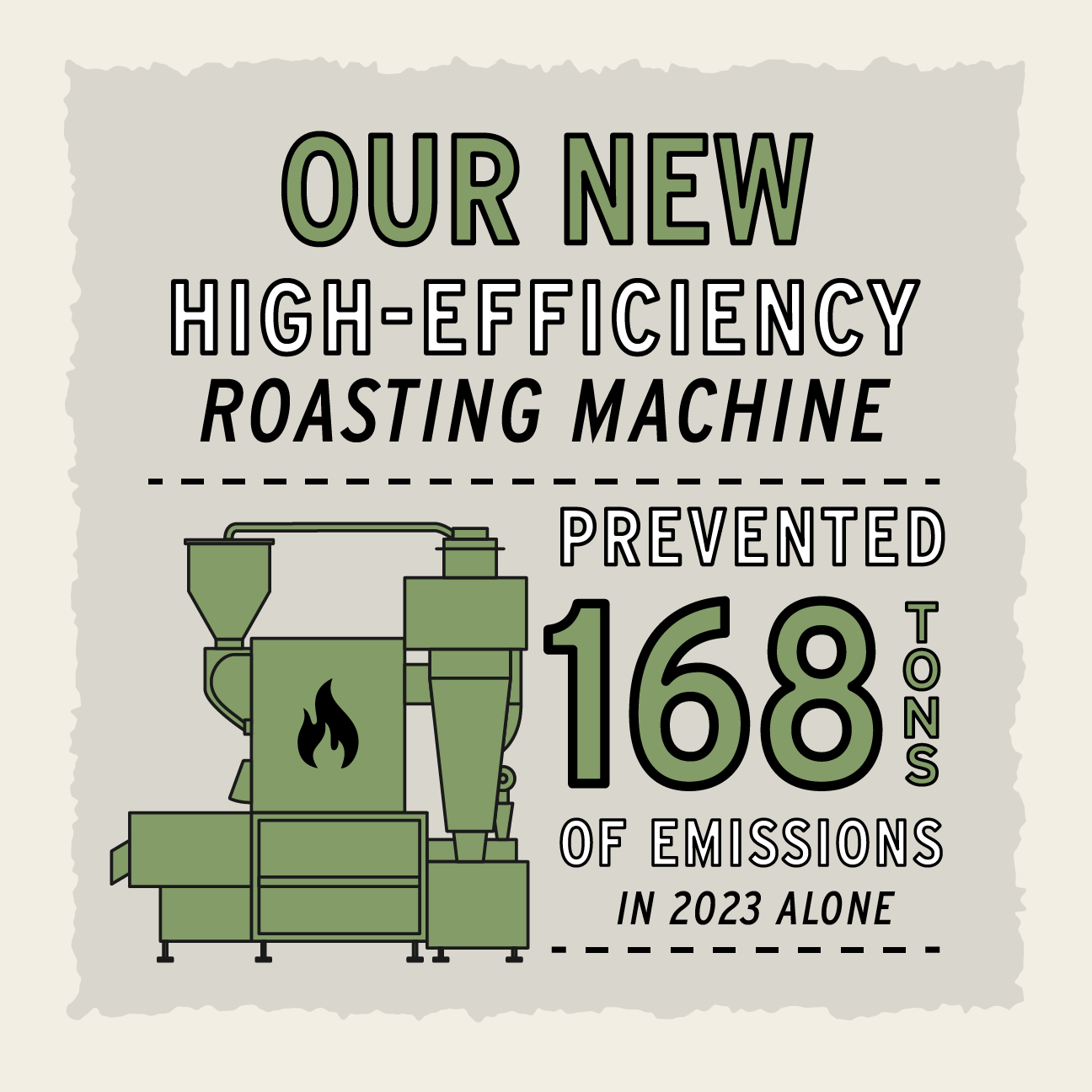 OUR NEW
HIGH-EFFICIENCY
ROASTING MACHINE

PREVENTED
168 TONS
OF EMISSIONS
IN 2023 ALONE