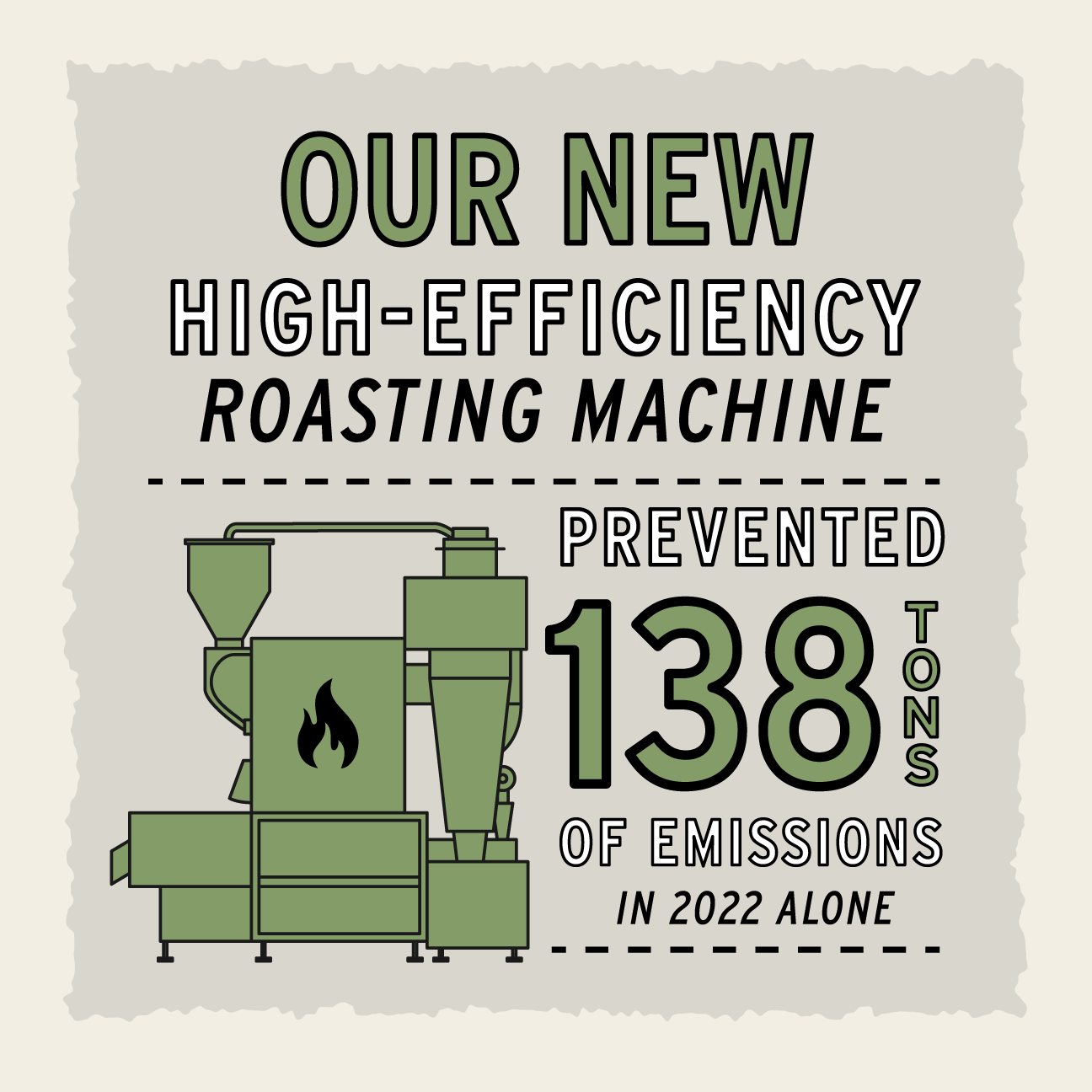 OUR NEW
HIGH-EFFICIENCY
ROASTING MACHINE

PREVENTED
138 TONS
OF EMISSIONS
IN 2022 ALONE