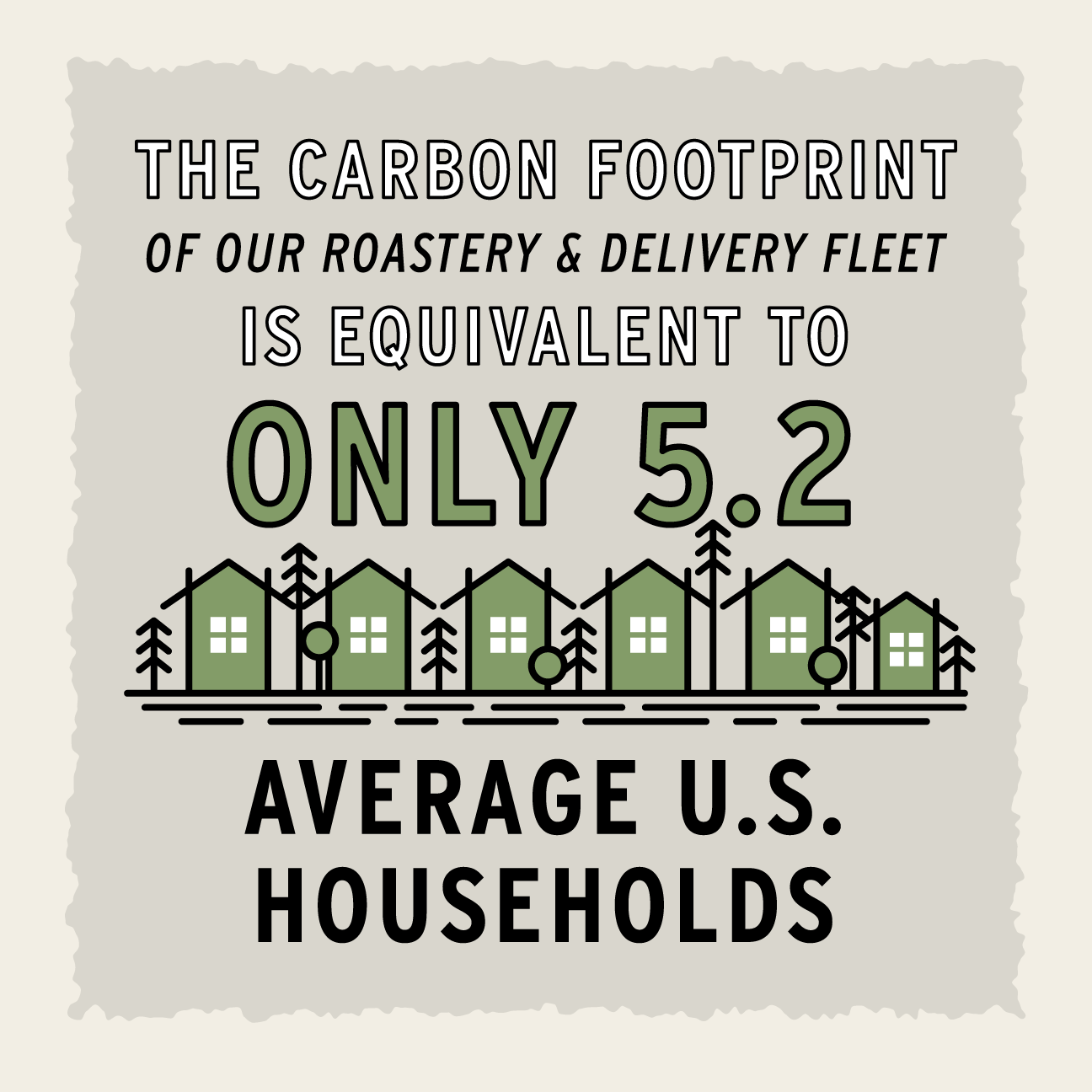 THE CARBON FOOTPRINT
OF OUR ROASTERY & DELIVERY FLEET
IS EQUIVALENT TO
ONLY 5.2

AVERAGE U.S.
HOUSEHOLDS