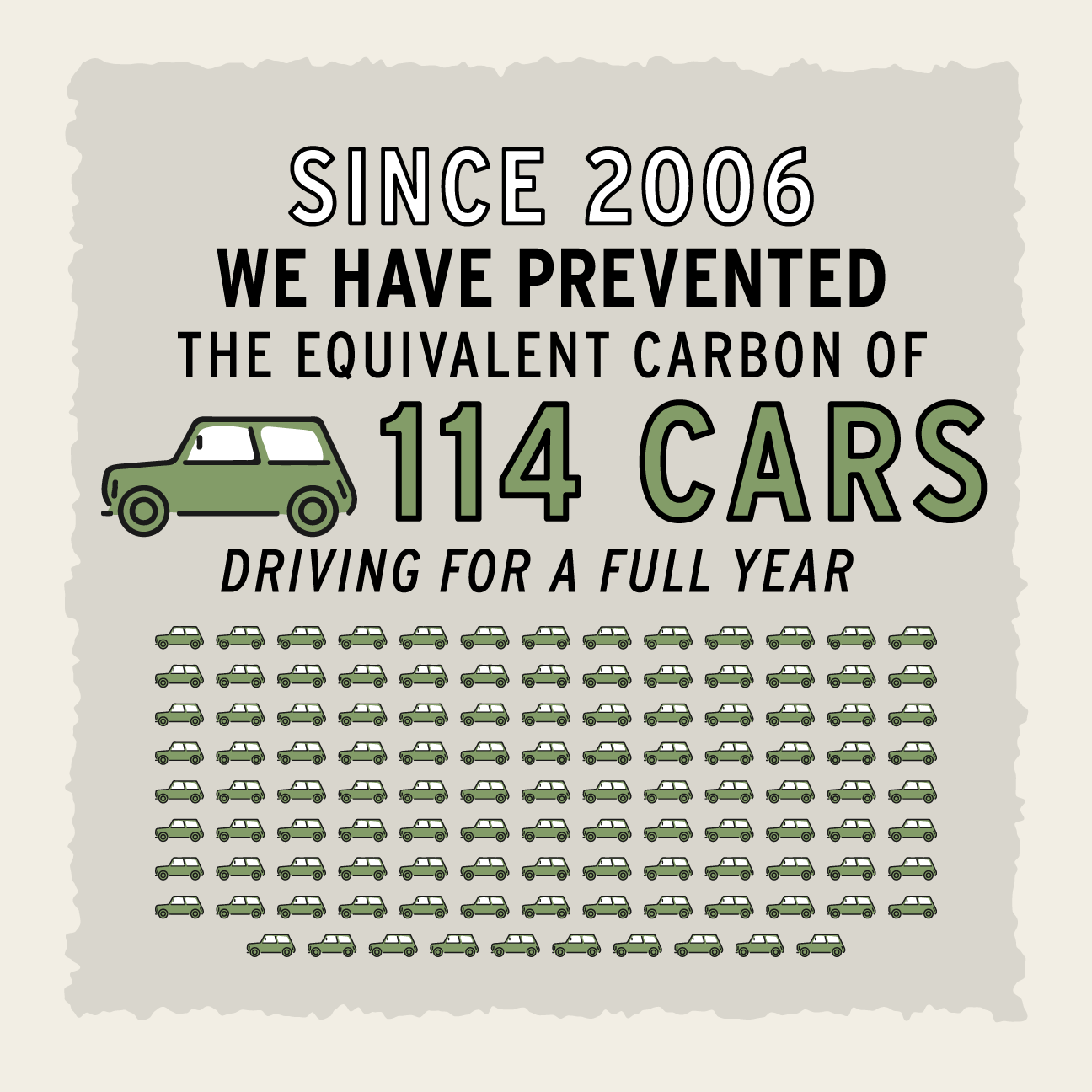 SINCE 2006
WE HAVE PREVENTED
THE EQUIVALENT CARBON OF
114 CARS
DRIVING FOR A FULL YEAR