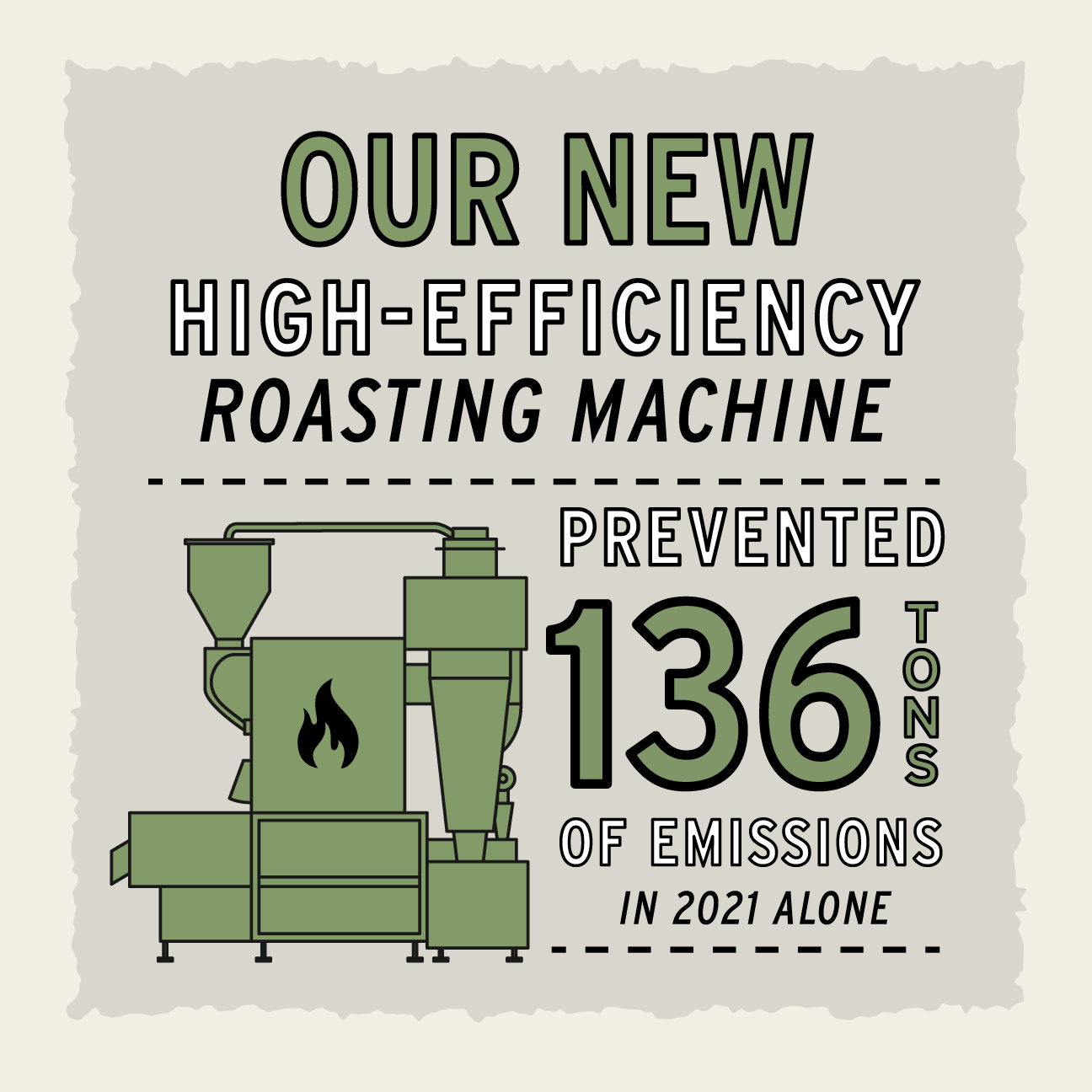 OUR NEW
HIGH-EFFICIENCY
ROASTING MACHINE

PREVENTED
136 TONS
OF EMISSIONS
IN 2021 ALONE