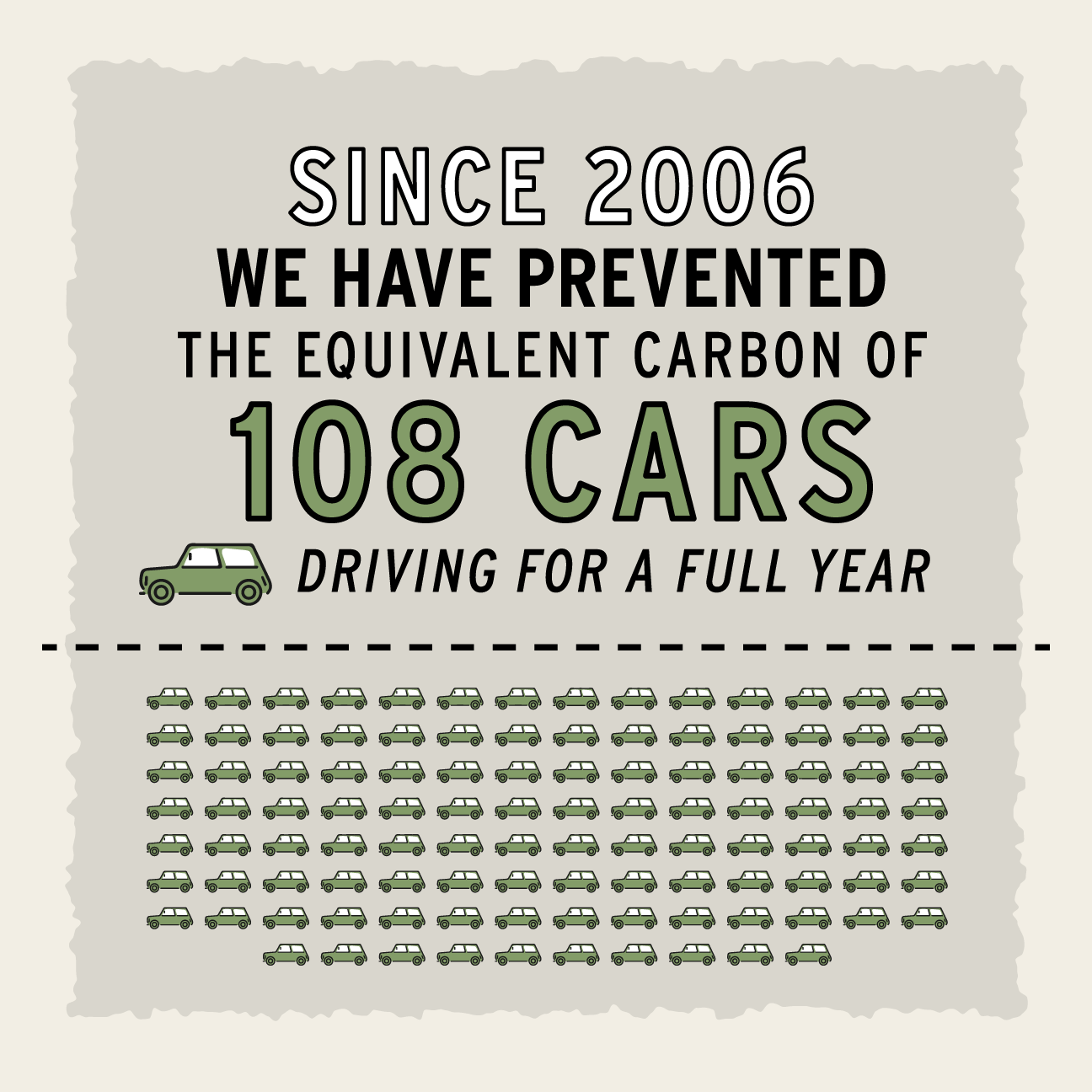 SINCE 2006
WE HAVE PREVENTED
THE EQUIVALENT CARBON OF
108 CARS
DRIVING FOR A FULL YEAR